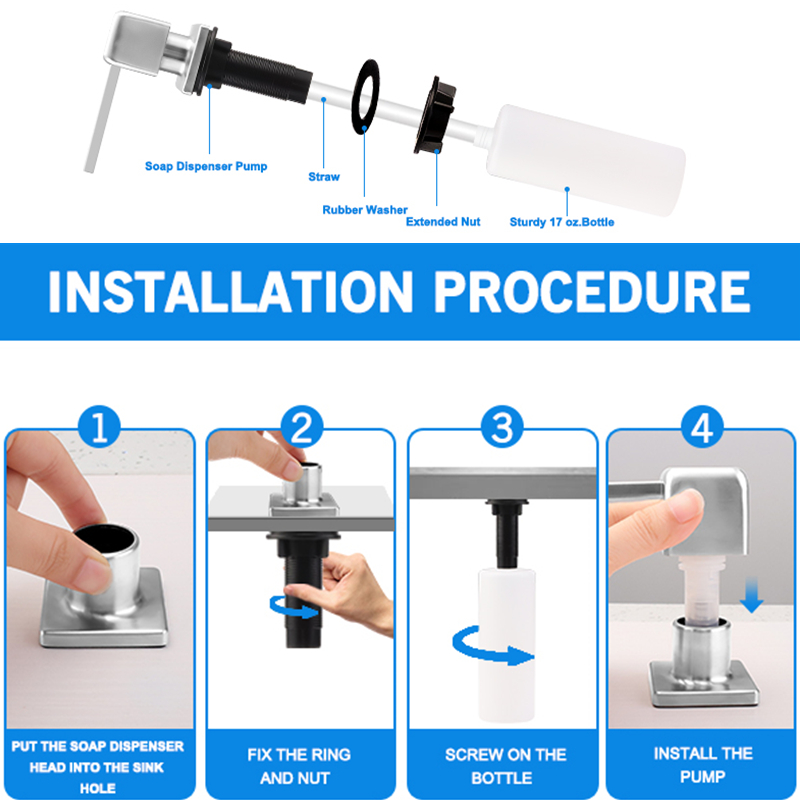 Soap Dispenser Pump

Straw

Rubber Washer

Extended Nut

Sturdy 17 oz.Bottle

INSTALLATION PROCEDURE

1

PUT THE SOAP DISPENSER HEAD INTO THE SINK HOLE

2

FIX THE RING AND NUT

3

SCREW ON THE BOTTLE

4

INSTALL THE PUMP